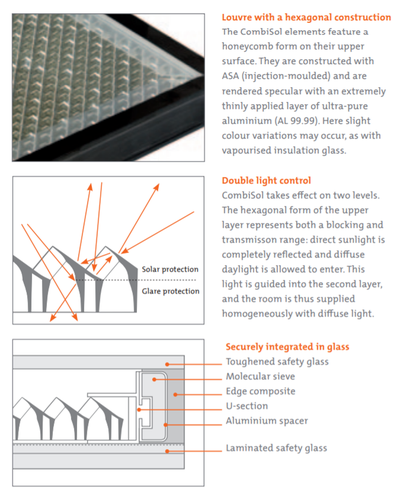 Louvre with a hexagonal construction
The CombiSol elements feature a honeycomb form on their upper surface. They are constructed with ASA (injection-moulded) and are rendered specular with an extremely thinly applied layer of ultra-pure aluminium (AL 99.99). Here slight colour variations may occur, as with vapourised insulation glass.

Solar protection
Glare protection

Double light control
CombiSol takes effect on two levels. The hexagonal form of the upper layer represents both a blocking and transmisson range: direct sunlight is completely reflected and diffuse daylight is allowed to enter. This light is guided into the second layer, and the room is thus supplied homogeneously with diffuse light.

Securely integrated in glass
Toughened safety glass
Molecular sieve
Edge composite
U-section
Aluminium spacer
Laminated safety glass