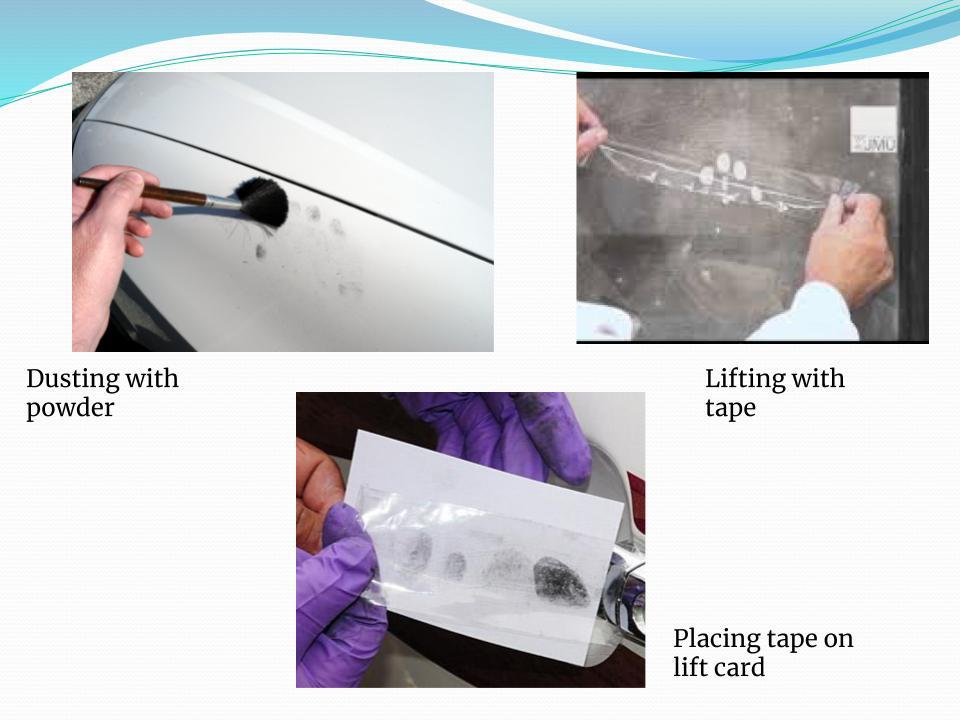 JMU

Dusting with powder

Lifting with tape

Placing tape on lift card