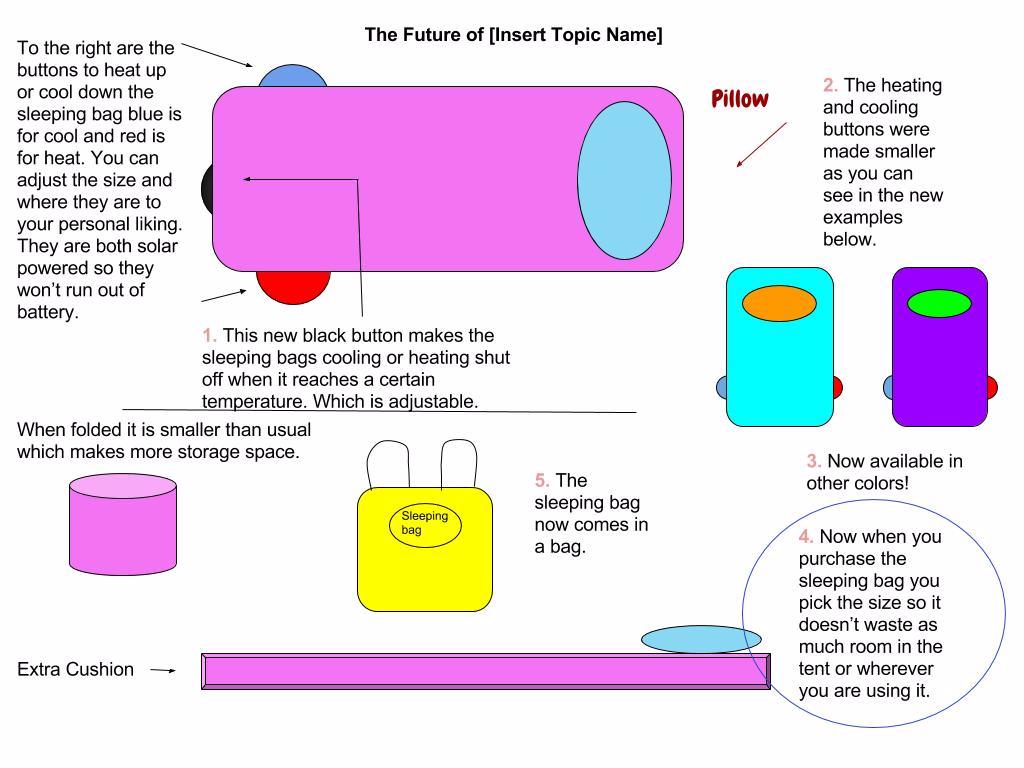 The Future of [Insert Topic Name]

To the right are the buttons to heat up or cool down the sleeping bag blue is for cool and red is for heat. You can adjust the size and where they are to your personal liking. They are both solar powered so they won't run out of battery.

Pillow

2. The heating and cooling buttons were made smaller as you can see in the new examples below.

1. This new black button makes the sleeping bags cooling or heating shut off when it reaches a certain temperature. Which is adjustable.

When folded it is smaller than usual which makes more storage space.

Sleeping bag

5. The sleeping bag now comes in a bag.

3. Now available in other colors!

4. Now when you purchase the sleeping bag you pick the size so it doesn't waste as much room in the tent or wherever you are using it.

Extra Cushion